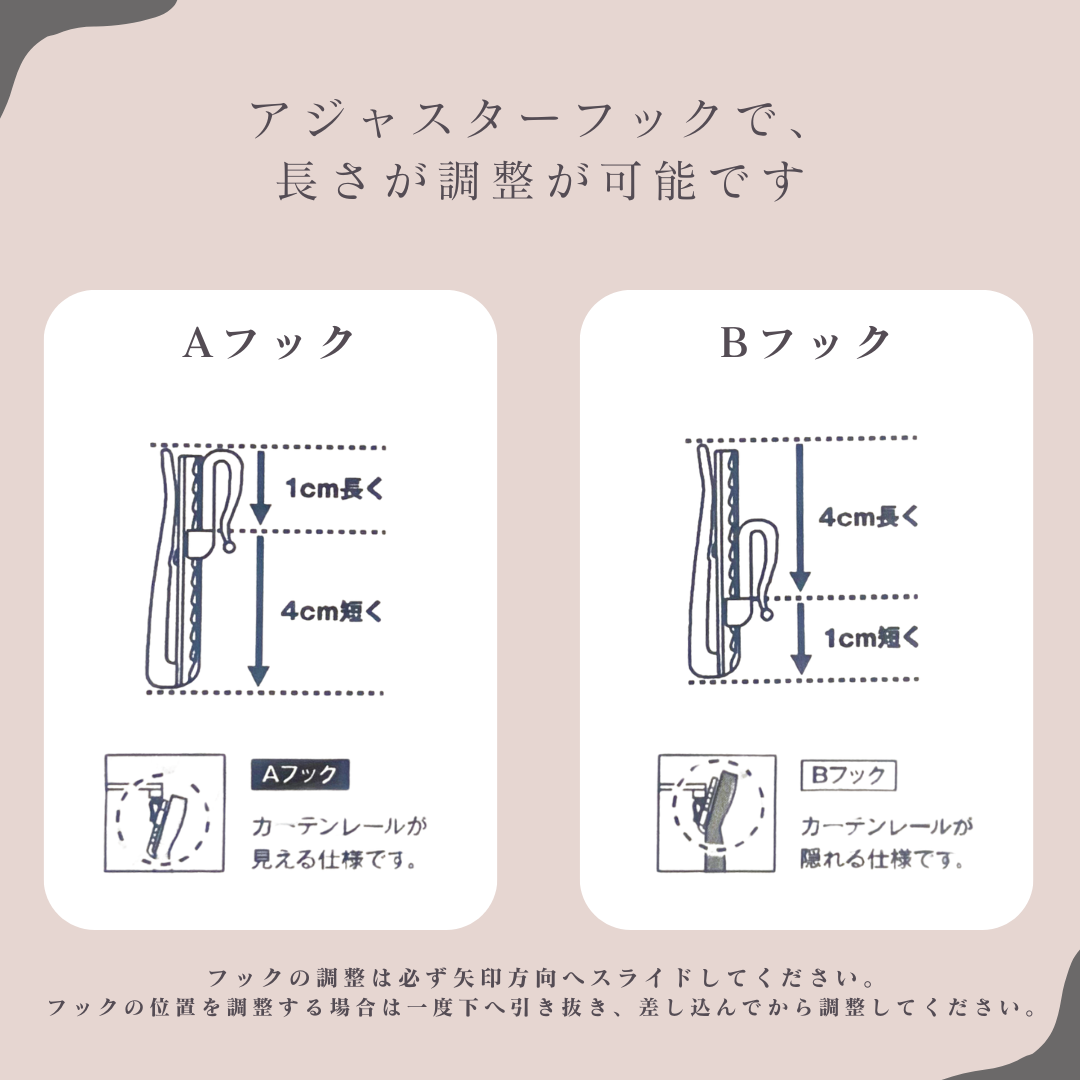 アジャスターフックで、
長さが調整が可能です

Aフック

1cm長く
4cm短く

Aフック
カーテンレールが見える仕様です。

Bフック

4cm長く
1cm短く

Bフック
カーテンレールが隠れる仕様です。

フックの調整は必ず矢印方向へスライドしてください。
フックの位置を調整する場合は一度下へ引き抜き、差し込んでから調整してください。